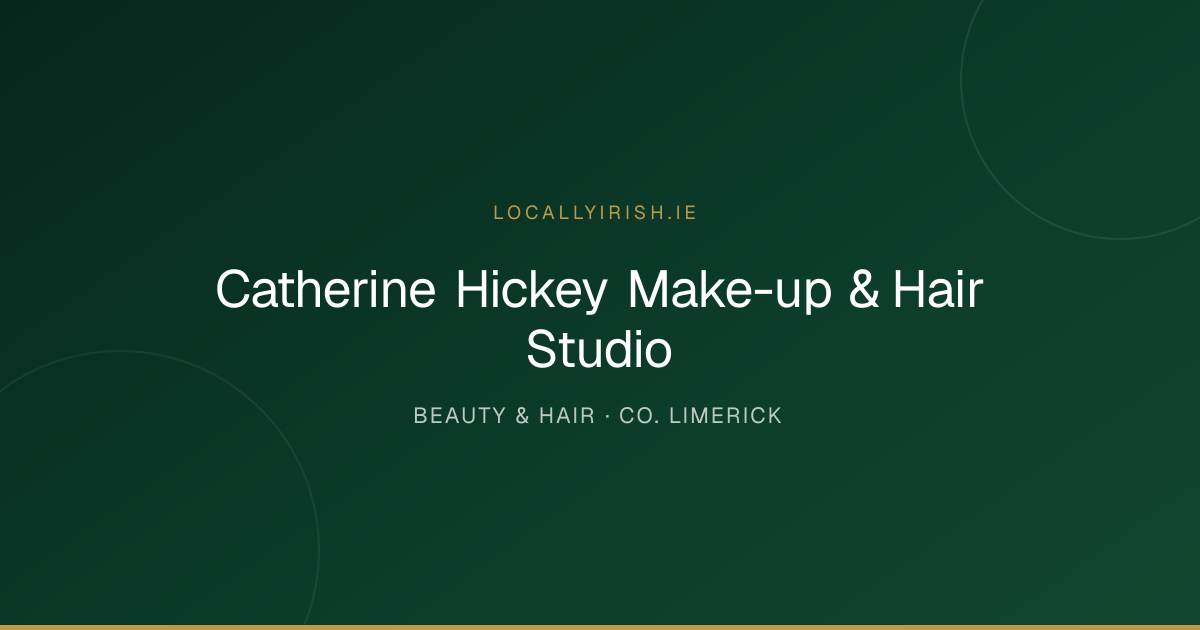 LOCALLYIRISH.IE

Catherine Hickey Make-up & Hair Studio

BEAUTY & HAIR · CO. LIMERICK